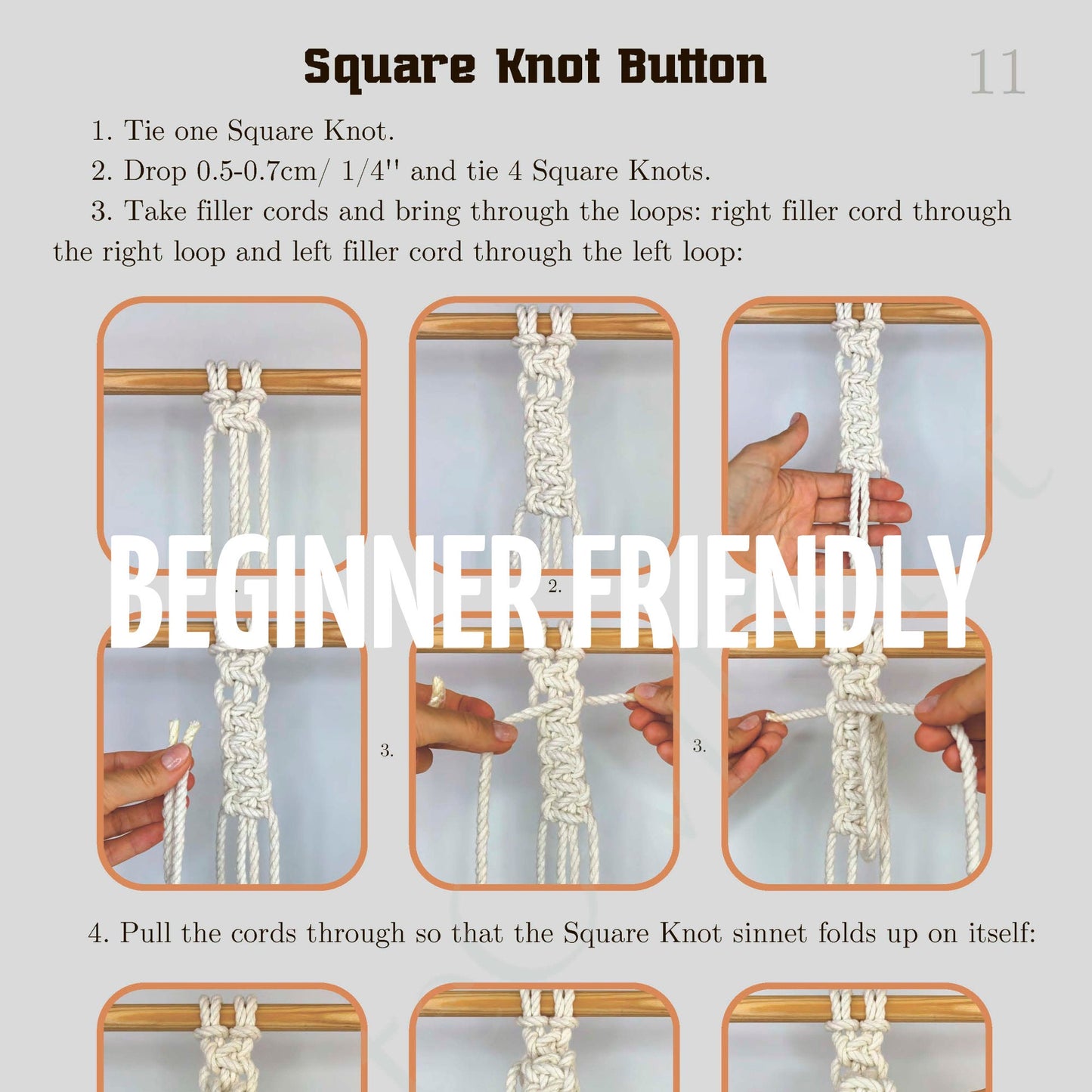 Square Knot Button

11

1. Tie one Square Knot.

2. Drop 0.5-0.7cm/ 1/4'' and tie 4 Square Knots.

3. Take filler cords and bring through the loops: right filler cord through the right loop and left filler cord through the left loop:

BEGINNER FRIENDLY

2.

3.

3.

4. Pull the cords through so that the Square Knot sinnet folds up on itself: